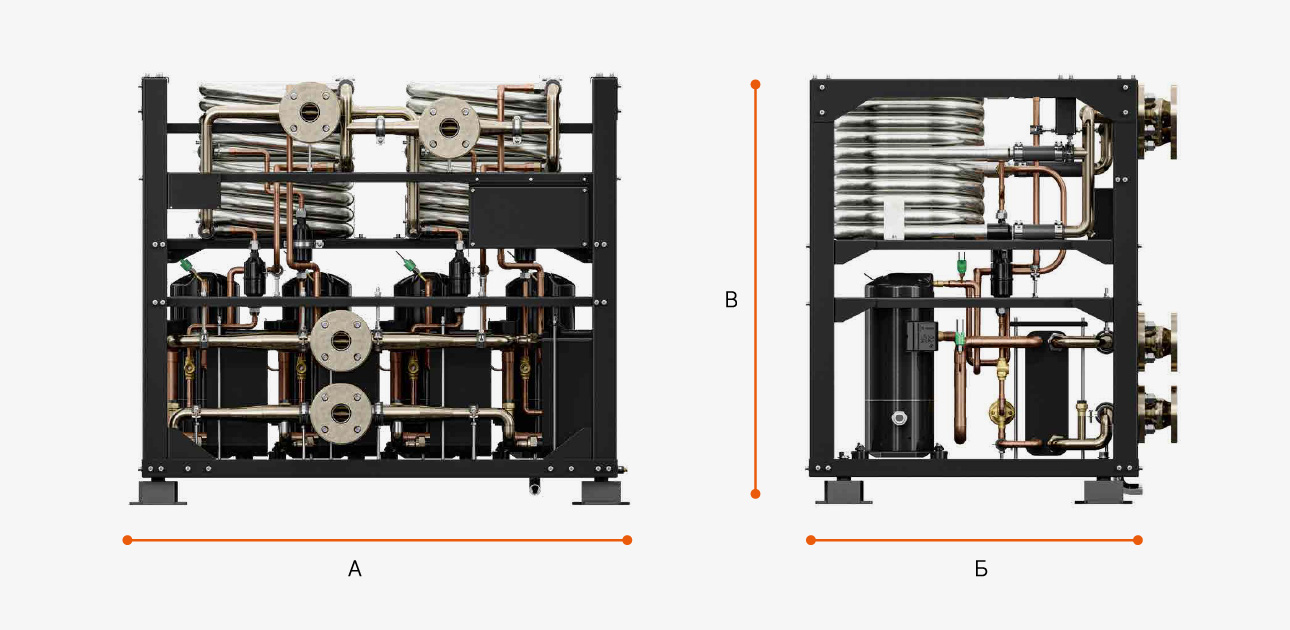 В

А

Б