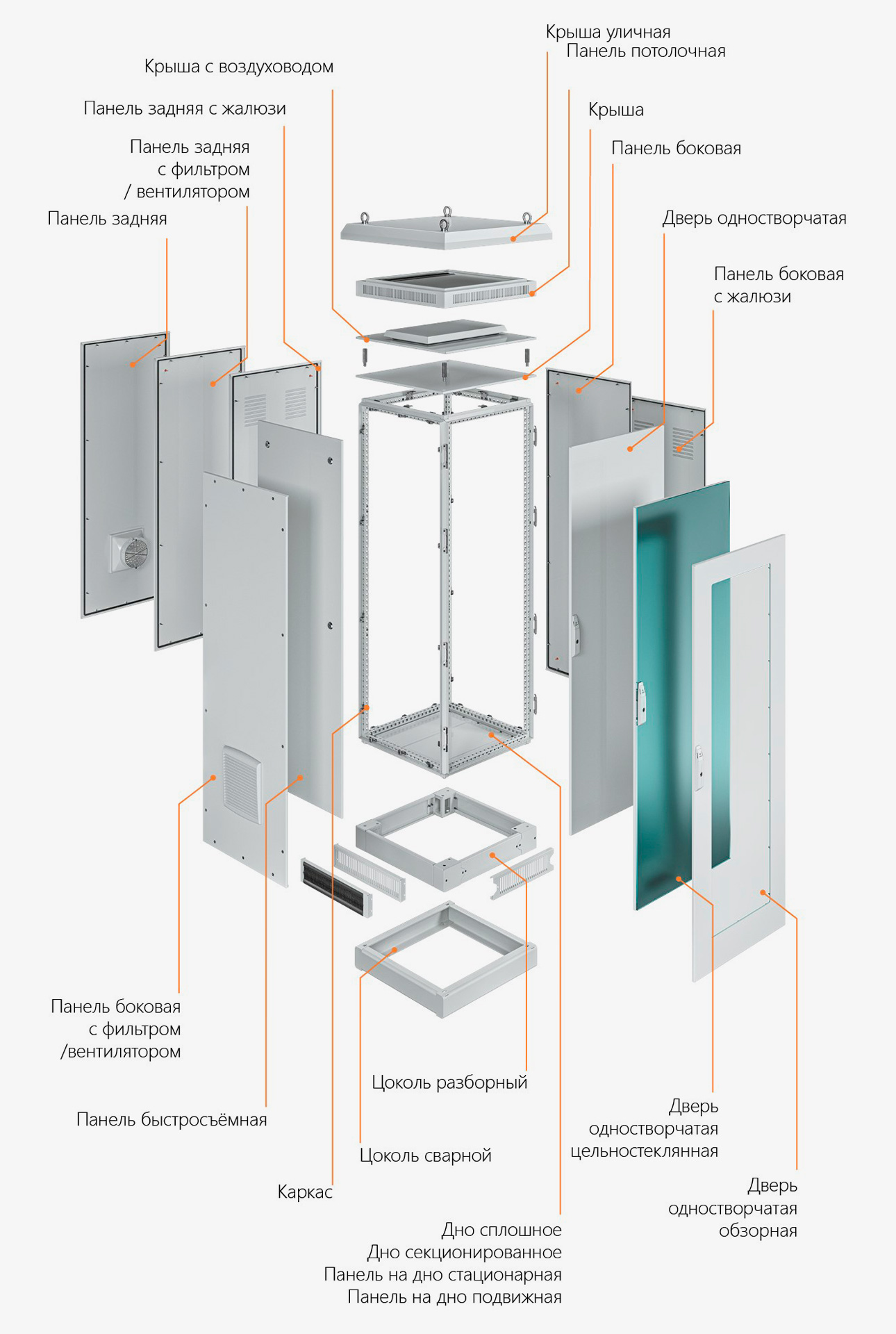 Крыша уличная
Панель потолочная

Крыша с воздуховодом

Панель задняя с жалюзи

Крыша

Панель задняя с фильтром / вентилятором

Панель боковая

Панель задняя

Дверь одностворчатая

Панель боковая с жалюзи

Панель боковая с фильтром /вентилятором

Цоколь разборный

Панель быстросъёмная

Дверь одностворчатая цельностеклянная

Цоколь сварной

Каркас

Дверь одностворчатая обзорная

Дно сплошное
Дно секционированное
Панель на дно стационарная
Панель на дно подвижная