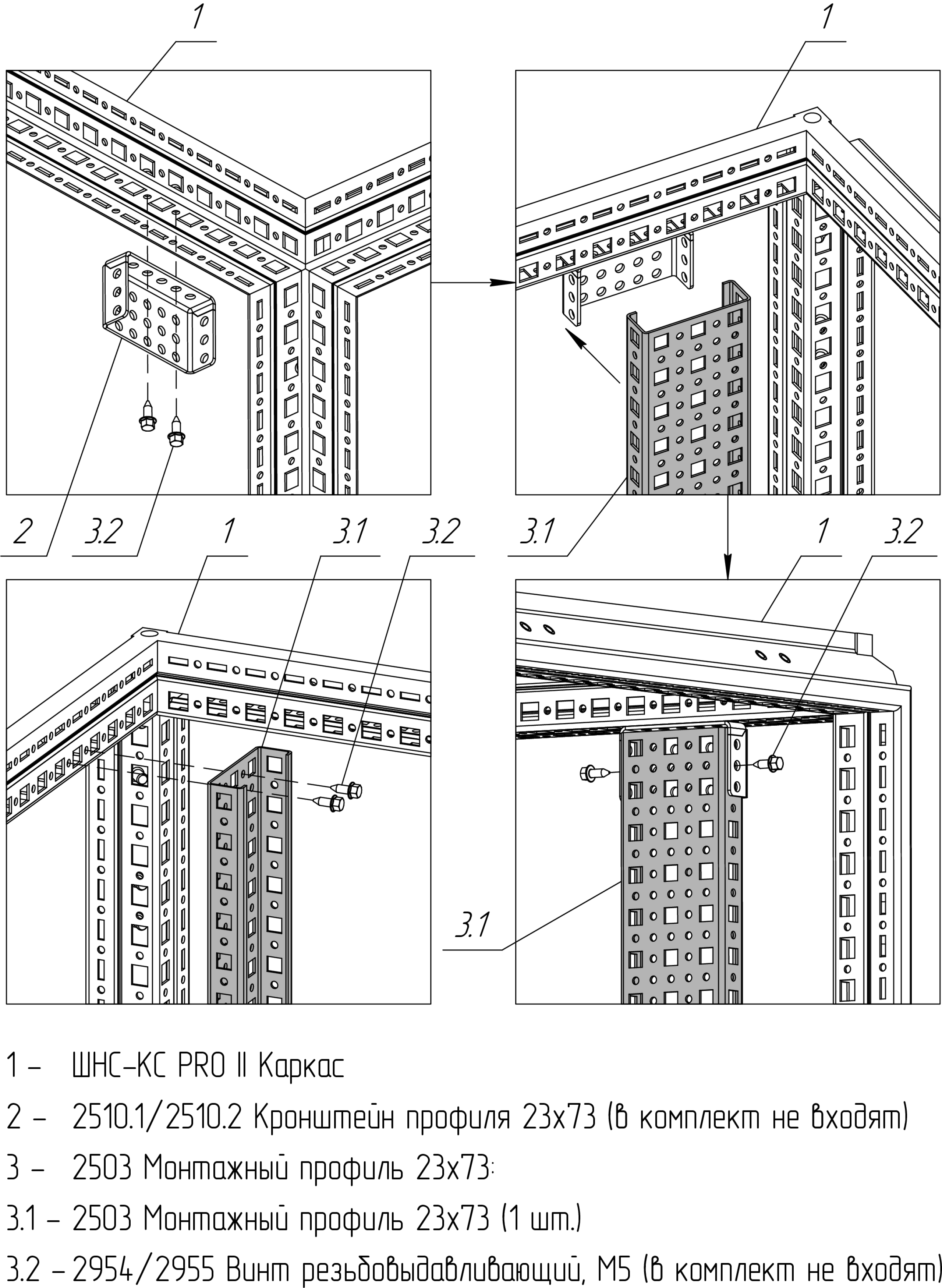 1

1

2

3.2

1

3.1

3.2

3.1

1

3.2

3.1

1 – ШНС-КС PRO II Каркас

2 – 2510.1/2510.2 Кронштейн профиля 23х73 (в комплект не входят)

3 – 2503 Монтажный профиль 23х73:

3.1 – 2503 Монтажный профиль 23х73 (1 шт.)

3.2 – 2954/2955 Винт резьбовыдавливающий, М5 (в комплект не входят)