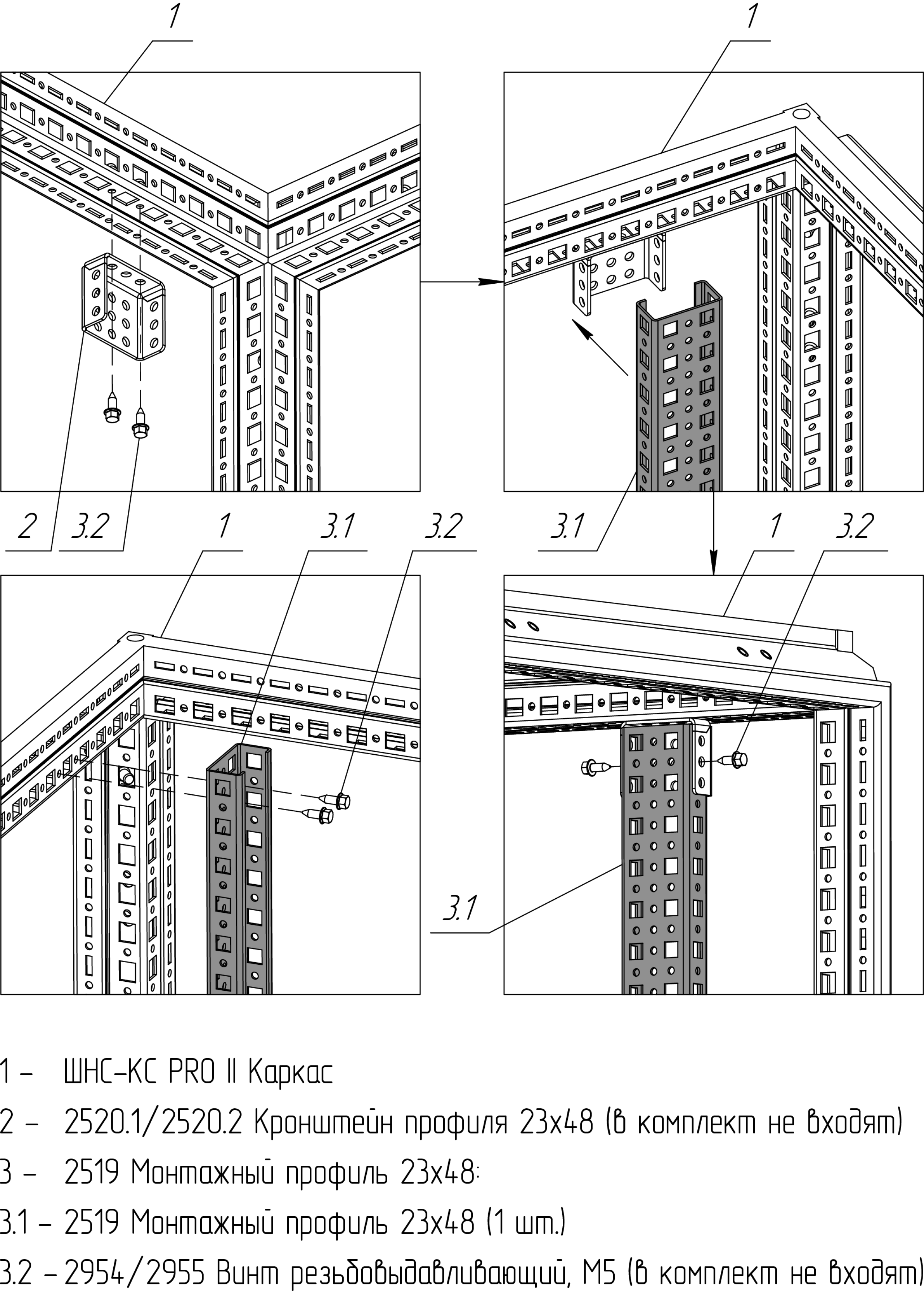 1

1

2

3.2

1

3.1

3.2

3.1

1

3.2

3.1

1 – ШНС-КС PRO II Каркас

2 – 2520.1/2520.2 Кронштейн профиля 23х48 (в комплект не входят)

3 – 2519 Монтажный профиль 23х48:

3.1 – 2519 Монтажный профиль 23х48 (1 шт.)

3.2 – 2954/2955 Винт резьбовыдавливающий, М5 (в комплект не входят)