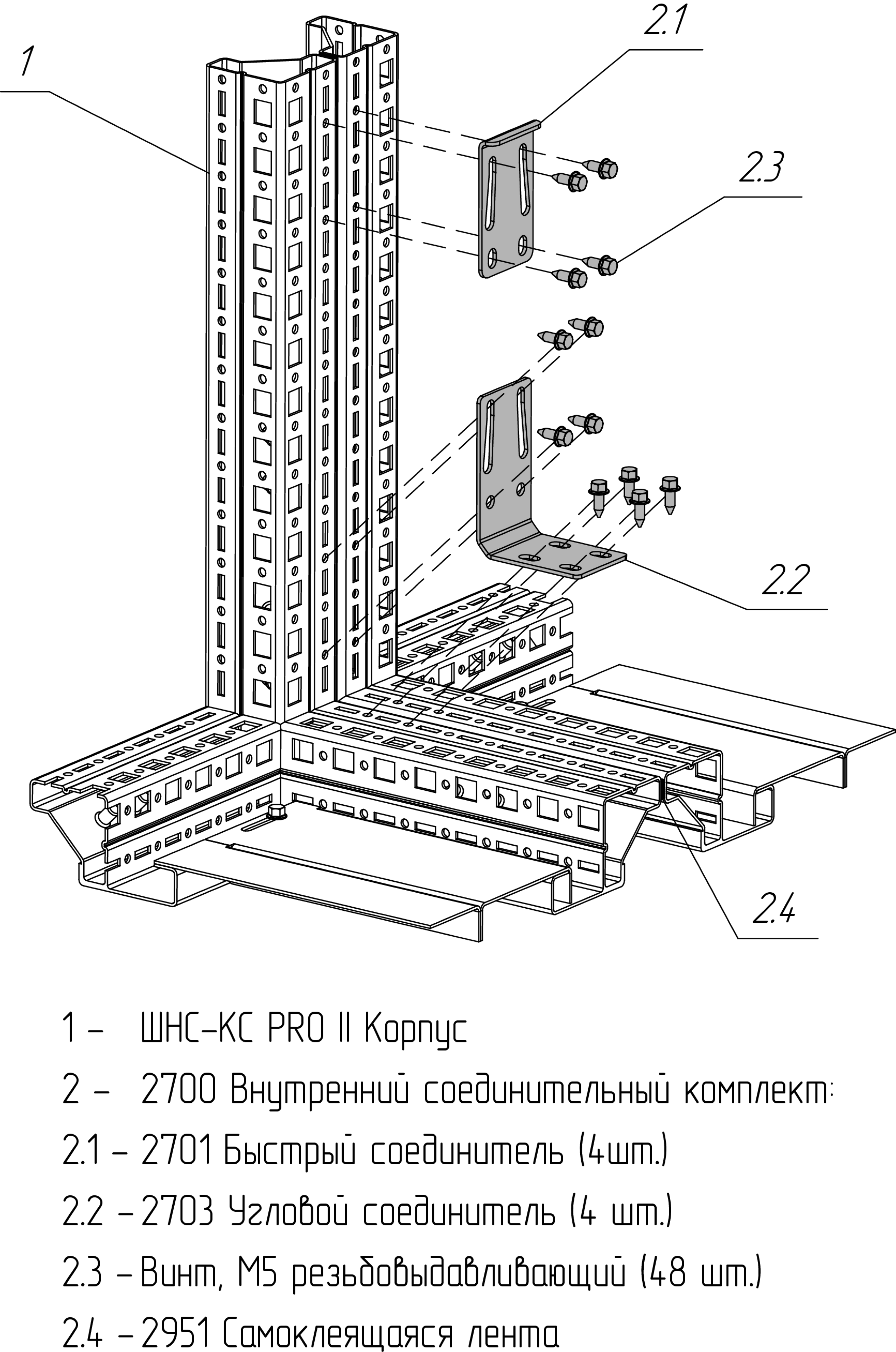 1

2.1

2.3

2.2

2.4

1 – ШНС-КС PRO II Корпус

2 – 2700 Внутренний соединительный комплект:

2.1 – 2701 Быстрый соединитель (4шт.)

2.2 – 2703 Угловой соединитель (4 шт.)

2.3 – Винт, М5 резьбовыдавливающий (48 шт.)

2.4 – 2951 Самоклеящаяся лента