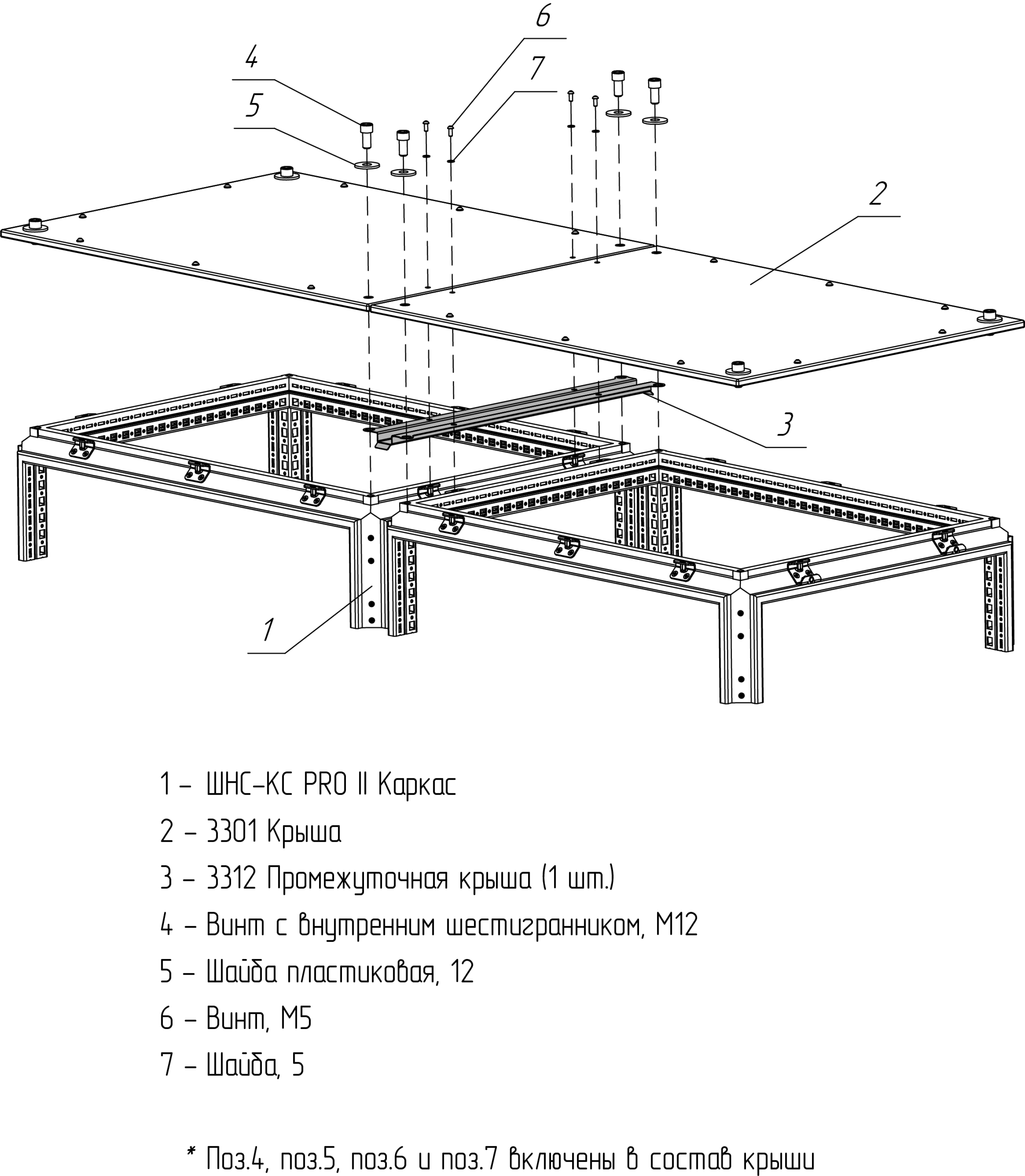 6

4

7

5

2

3

1

1 – ШНС-КС PRO II Каркас

2 – 3301 Крыша

3 – 3312 Промежуточная крыша (1 шт.)

4 – Винт с внутренним шестигранником, М12

5 – Шайба пластиковая, 12

6 – Винт, М5

7 – Шайба, 5

* Поз.4, поз.5, поз.6 и поз.7 включены в состав крыши