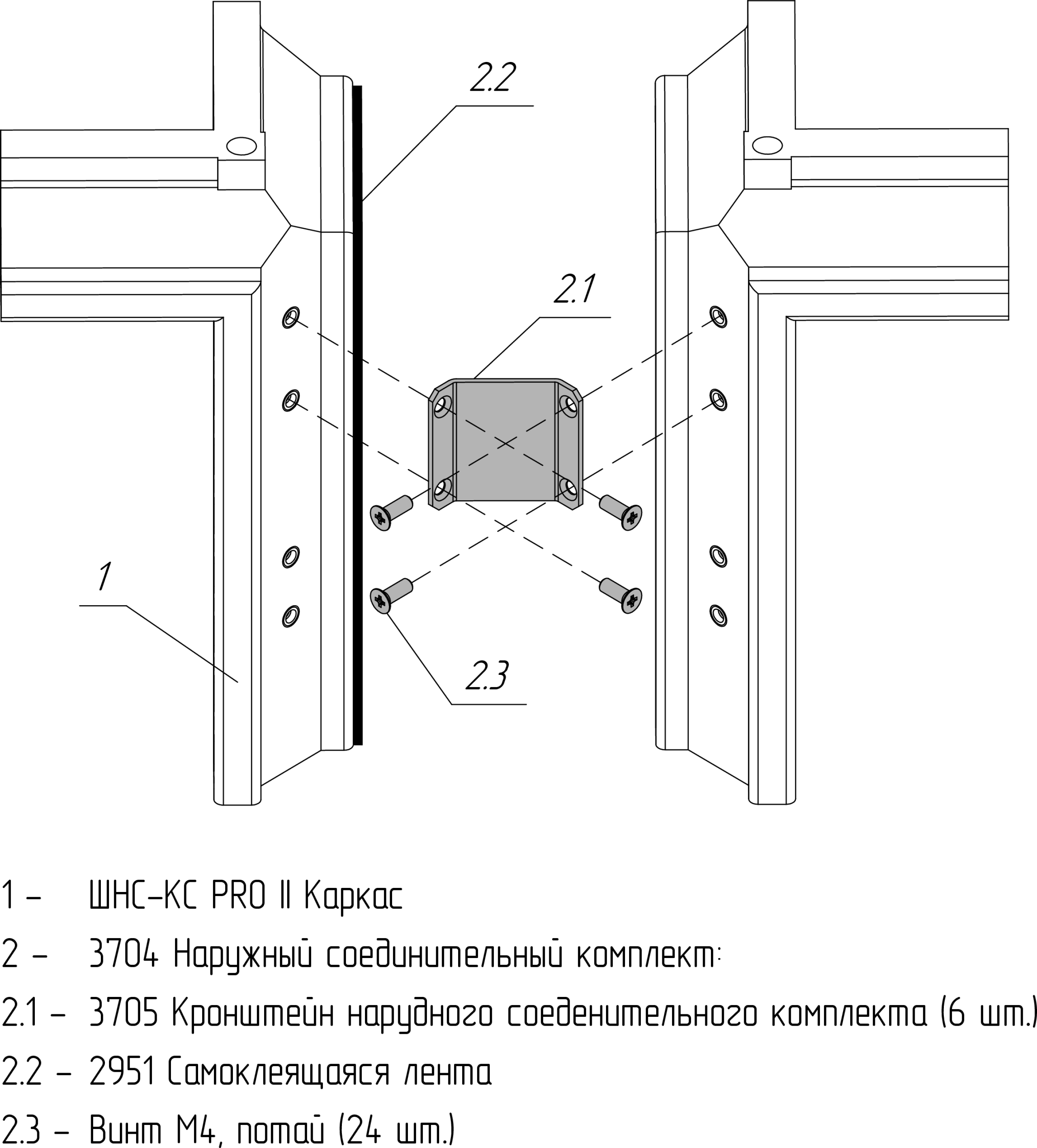 2.2

2.1

1

2.3

1 – ШНС-КС PRO II Каркас

2 – 3704 Наружный соединительный комплект:

2.1 – 3705 Кронштейн нарудного соеденительного комплекта (6 шт.)

2.2 – 2951 Самоклеящаяся лента

2.3 – Винт М4, потай (24 шт.)