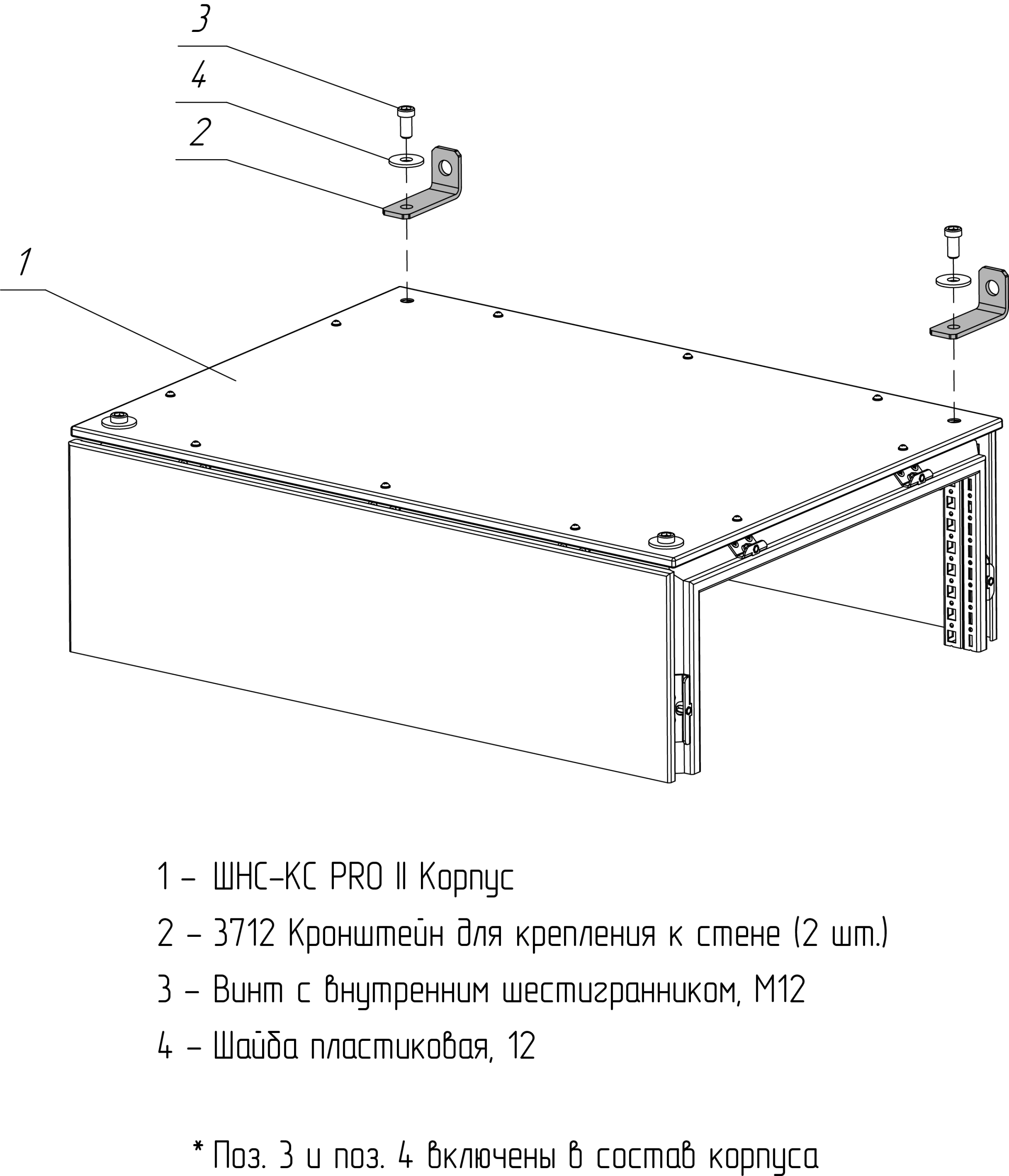 3

4

2

1

1 – ШНС-КС PRO II Корпус

2 – 3712 Кронштейн для крепления к стене (2 шт.)

3 – Винт с внутренним шестигранником, М12

4 – Шайба пластиковая, 12

* Поз. 3 и поз. 4 включены в состав корпуса