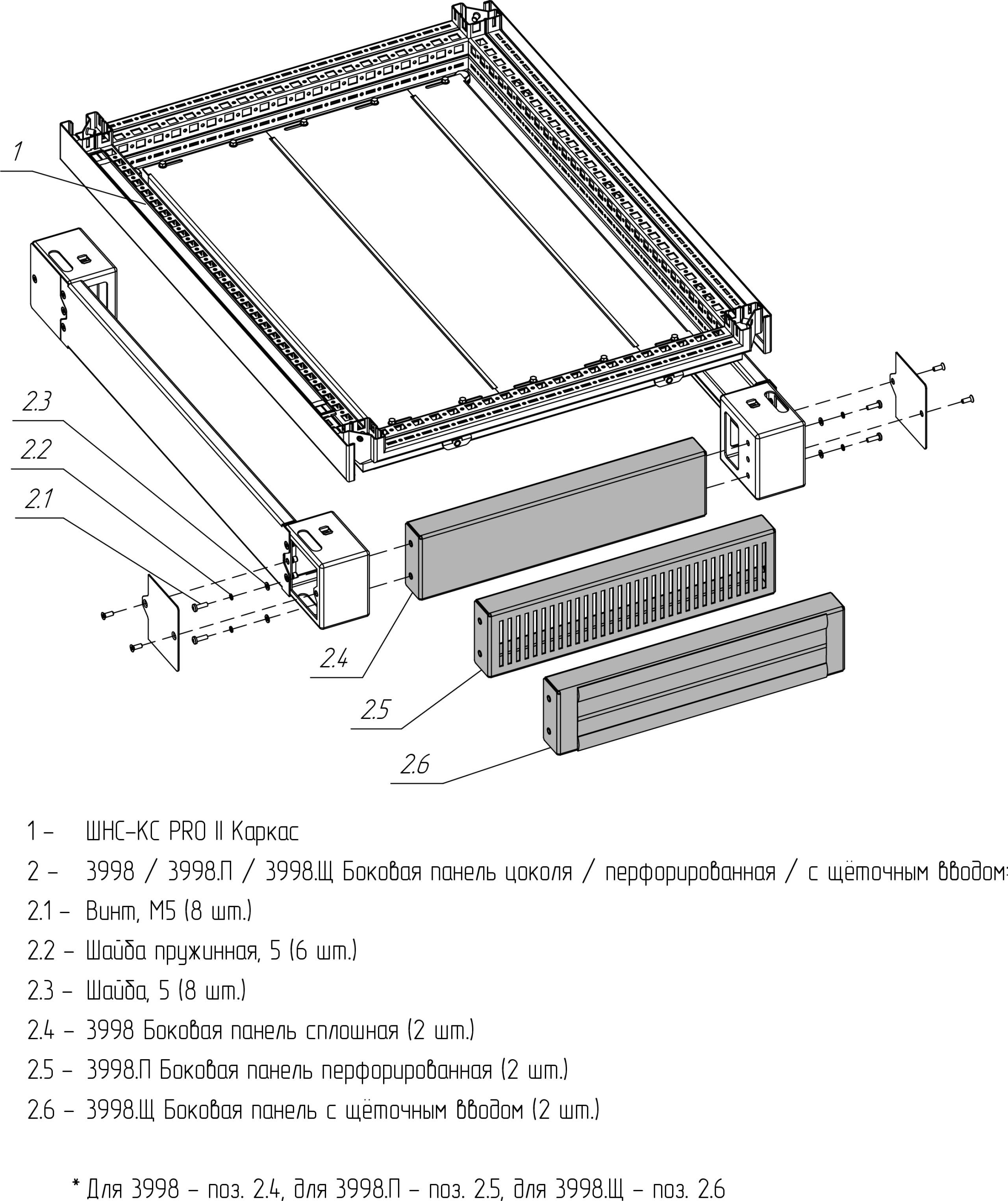 1

2.3

2.2

2.1

2.4

2.5

2.6

1 – ШНС-КС PRO II Каркас

2 – 3998 / 3998.П / 3998.Щ Боковая панель цоколя / перфорированная / с щёточным вводом*

2.1 – Винт, М5 (8 шт.)

2.2 – Шайба пружинная, 5 (6 шт.)

2.3 – Шайба, 5 (8 шт.)

2.4 – 3998 Боковая панель сплошная (2 шт.)

2.5 – 3998.П Боковая панель перфорированная (2 шт.)

2.6 – 3998.Щ Боковая панель с щёточным вводом (2 шт.)

* Для 3998 – поз. 2.4, для 3998.П – поз. 2.5, для 3998.Щ – поз. 2.6