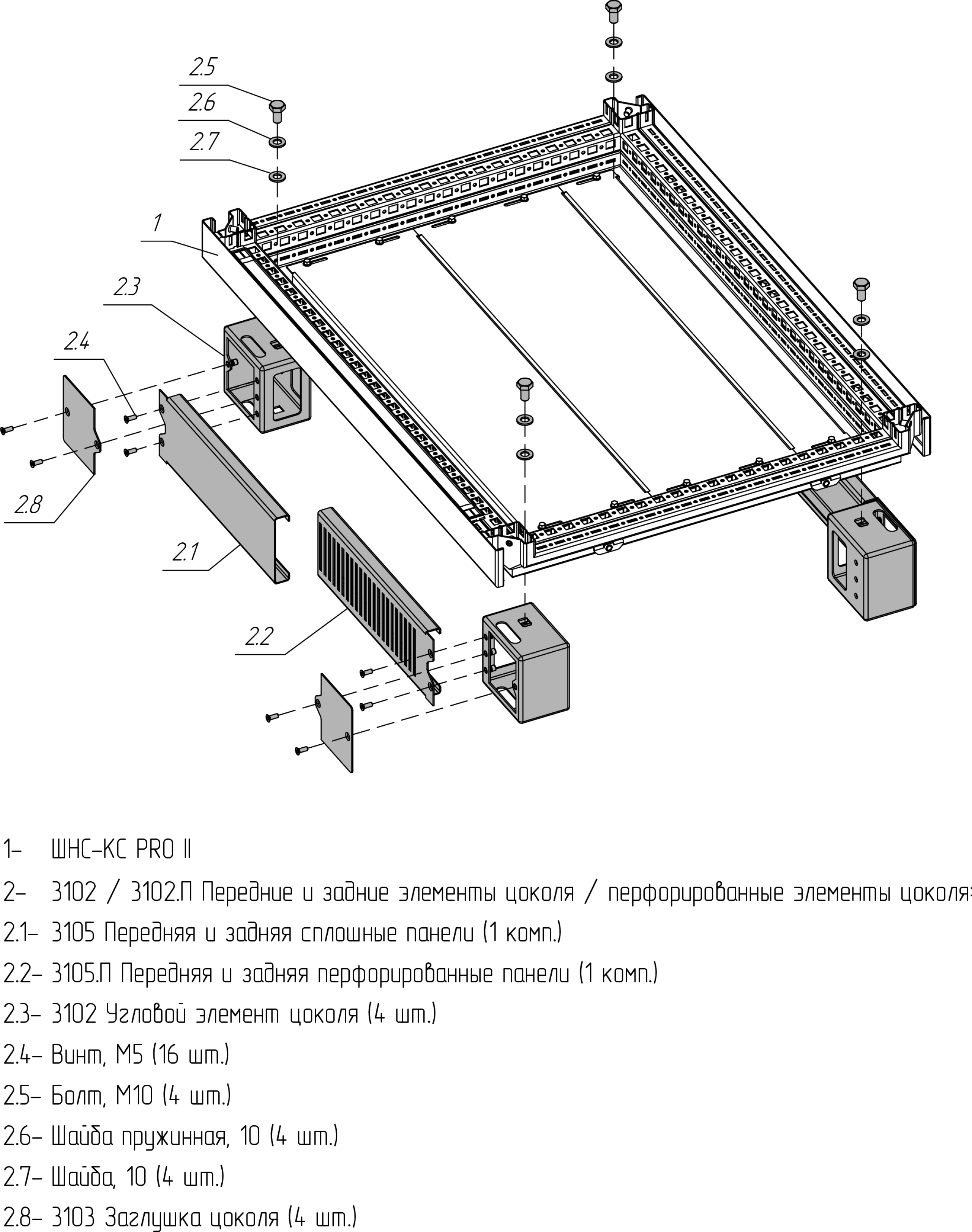 2.5
2.6
2.7
1
2.3
2.4
2.8
2.1
2.2

1– ШНС-КС PRO II
2– 3102 / 3102.П Передние и задние элементы цоколя / перфорированные элементы цоколя:
2.1– 3105 Передняя и задняя сплошные панели (1 комп.)
2.2– 3105.П Передняя и задняя перфорированные панели (1 комп.)
2.3– 3102 Угловой элемент цоколя (4 шт.)
2.4– Винт, М5 (16 шт.)
2.5– Болт, М10 (4 шт.)
2.6– Шайба пружинная, 10 (4 шт.)
2.7– Шайба, 10 (4 шт.)
2.8– 3103 Заглушка цоколя (4 шт.)